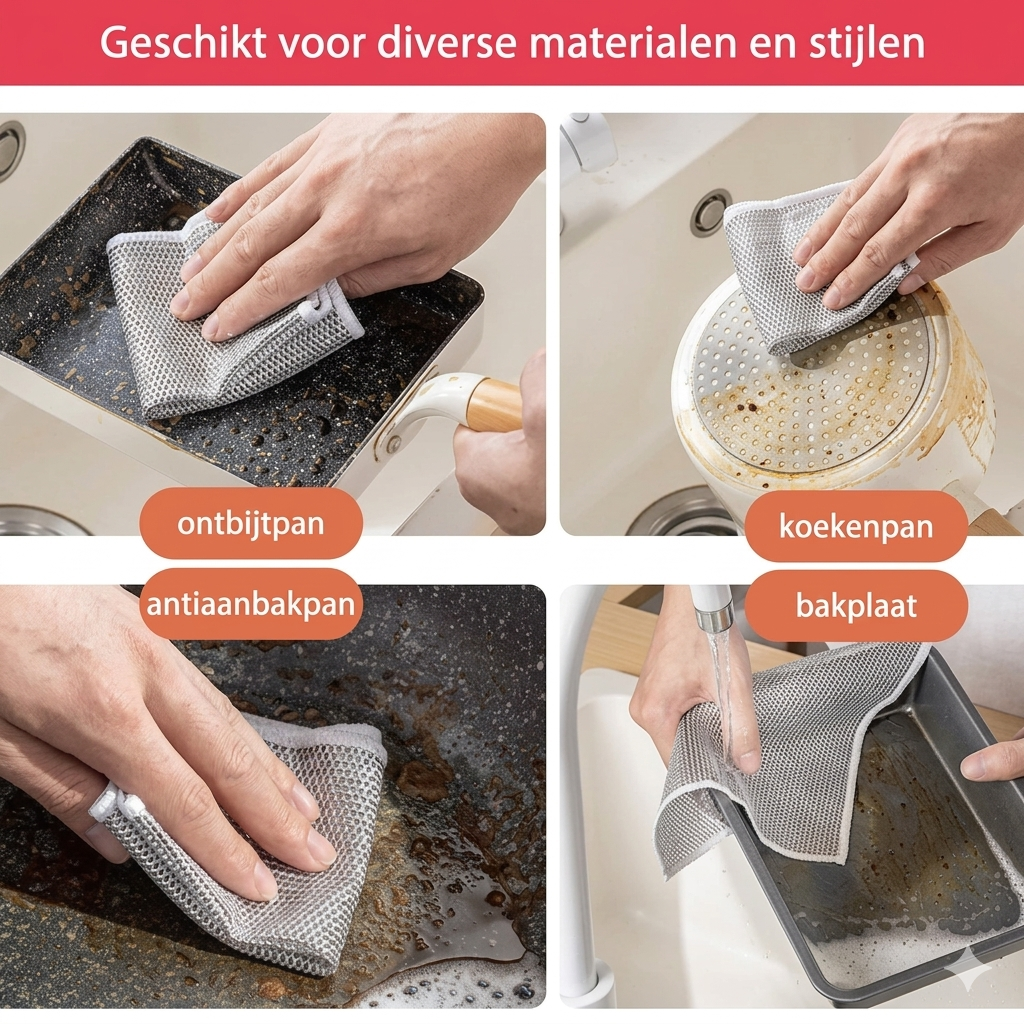 Geschikt voor diverse materialen en stijlen

ontbijtpan

koekenpan

antiaanbakpan

bakplaat