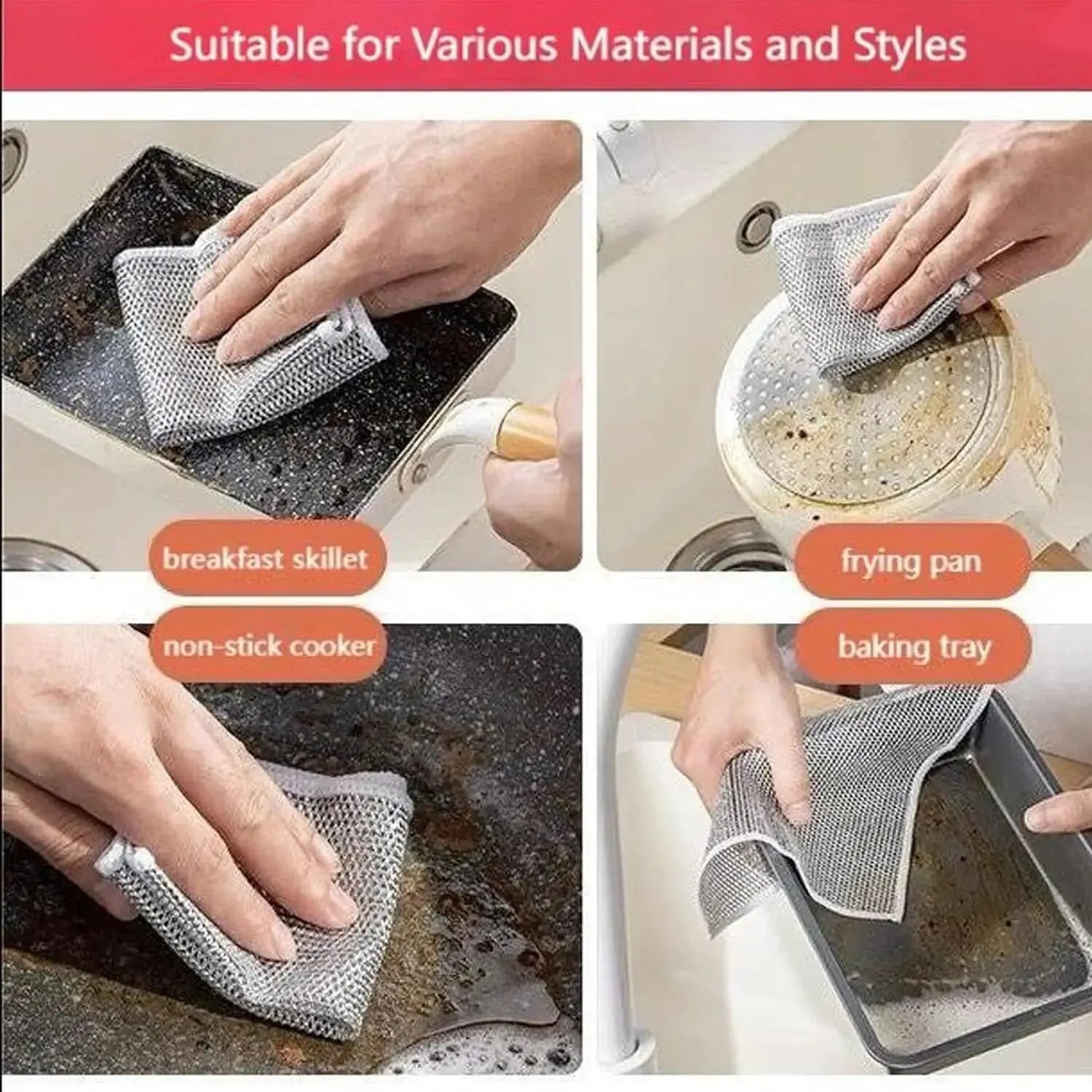 Suitable for Various Materials and Styles

breakfast skillet

frying pan

non-stick cooker

baking tray